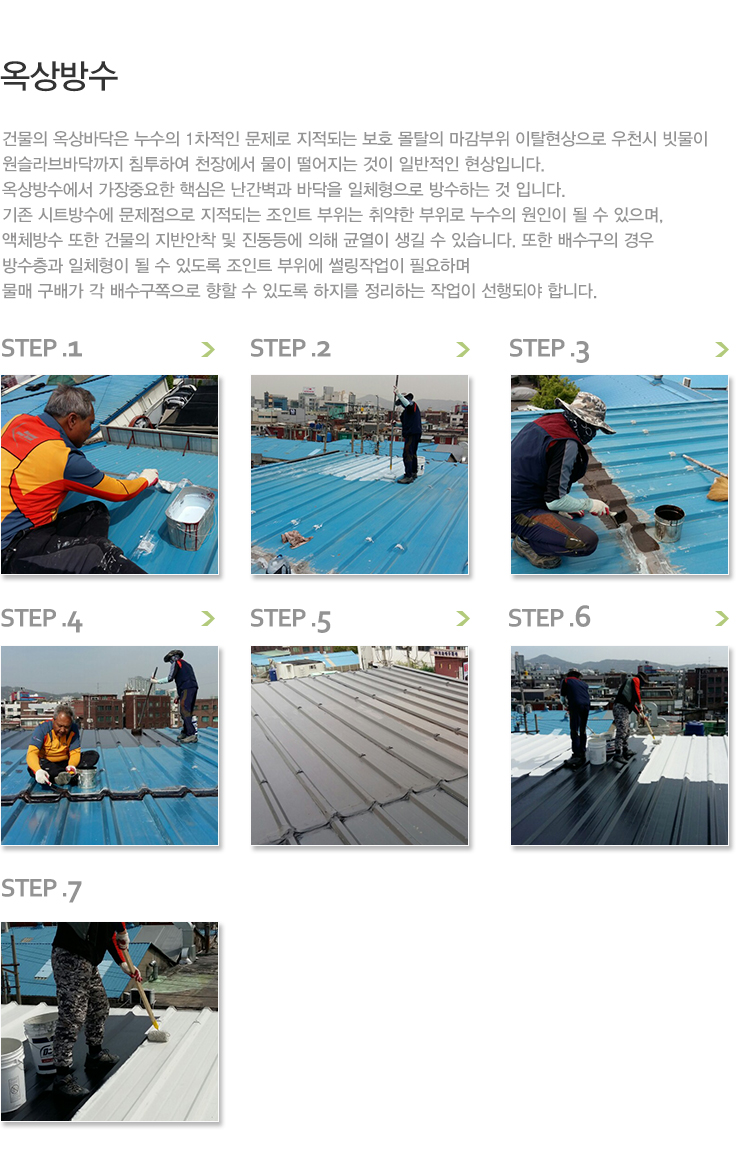 옥상방수

건물의 옥상바닥은 누수의 1차적인 문제로 지적되는 보호 몰탈의 마감부위 이탈현상으로 우천시 빗물이 원슬라브바닥까지 침투하여 천장에서 물이 떨어지는 것이 일반적인 현상입니다.
옥상방수에서 가장중요한 핵심은 난간벽과 바닥을 일체형으로 방수하는 것 입니다.
기존 시트방수에 문제점으로 지적되는 조인트 부위는 취약한 부위로 누수의 원인이 될 수 있으며, 액체방수 또한 건물의 지반안착 및 진동등에 의해 균열이 생길 수 있습니다. 또한 배수구의 경우 방수층과 일체형이 될 수 있도록 조인트 부위에 썰링작업이 필요하며
물매 구배가 각 배수구쪽으로 향할 수 있도록 하지를 정리하는 작업이 선행되야 합니다.

STEP .1

STEP .2

STEP .3

STEP .4

STEP .5

STEP .6

STEP .7